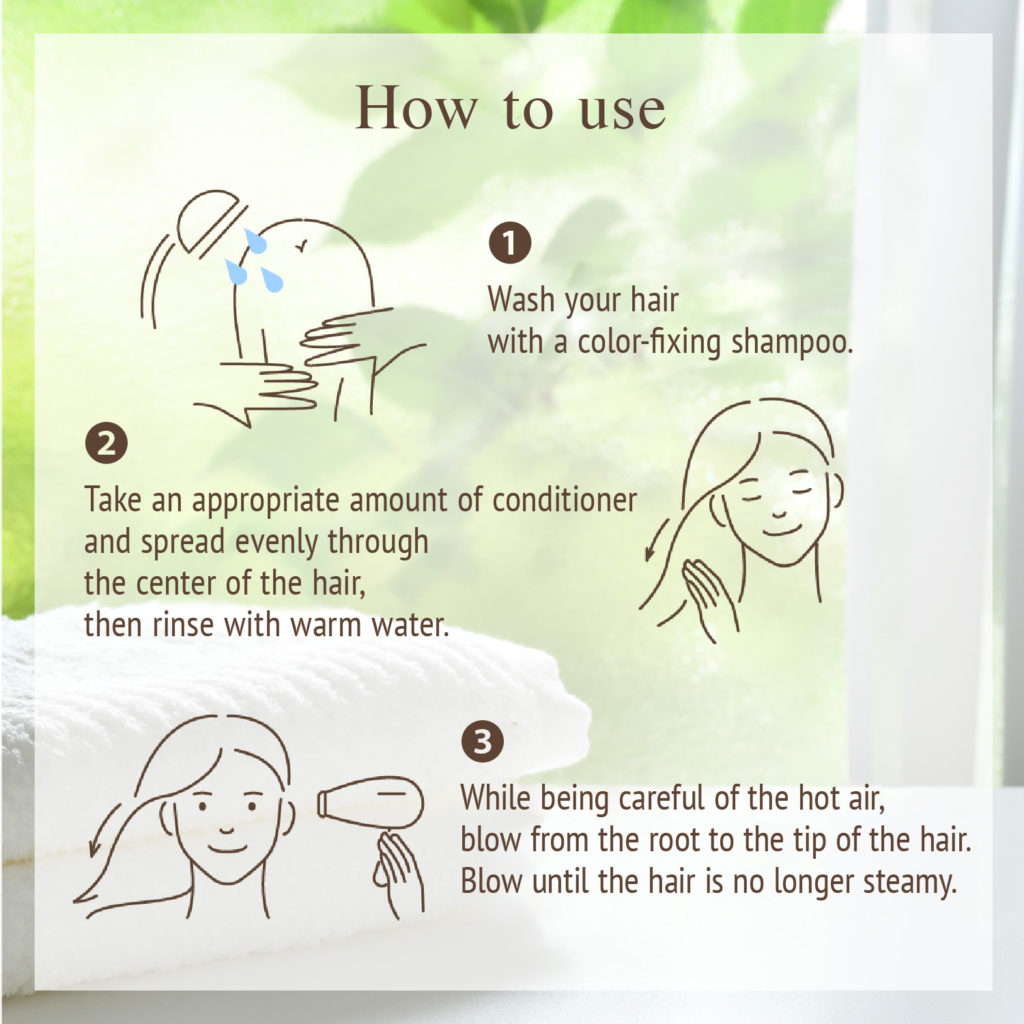 How to use

1
Wash your hair with a color-fixing shampoo.

2
Take an appropriate amount of conditioner and spread evenly through the center of the hair, then rinse with warm water.

3
While being careful of the hot air, blow from the root to the tip of the hair. Blow until the hair is no longer steamy.